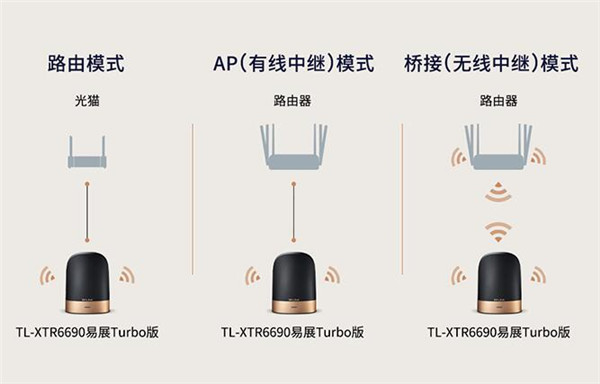 路由模式

光猫

TL-XTR6690易展Turbo版

AP(有线中继)模式

路由器

TL-XTR6690易展Turbo版

桥接(无线中继)模式

路由器

TL-XTR6690易展Turbo版